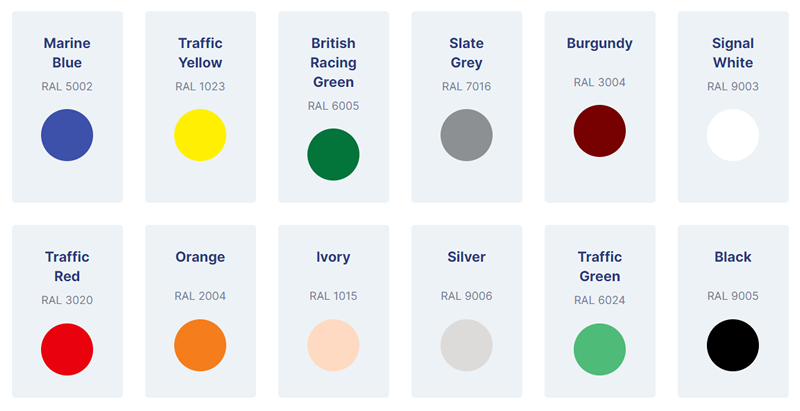 Marine Blue
RAL 5002

Traffic Yellow
RAL 1023

British Racing Green
RAL 6005

Slate Grey
RAL 7016

Burgundy
RAL 3004

Signal White
RAL 9003

Traffic Red
RAL 3020

Orange
RAL 2004

Ivory
RAL 1015

Silver
RAL 9006

Traffic Green
RAL 6024

Black
RAL 9005